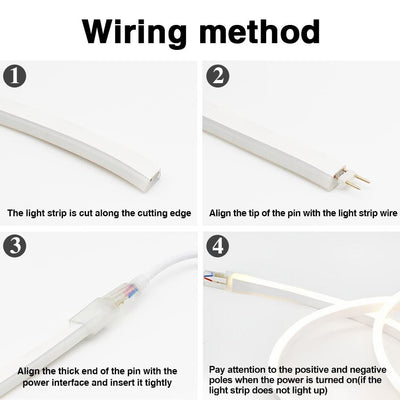 Wiring method

1

The light strip is cut along the cutting edge

2

Align the tip of the pin with the light strip wire

3

Align the thick end of the pin with the power interface and insert it tightly

4

Pay attention to the positive and negative poles when the power is turned on(if the light strip does not light up)