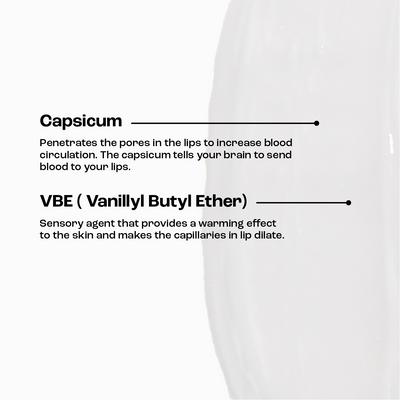 Capsicum

Penetrates the pores in the lips to increase blood circulation. The capsicum tells your brain to send blood to your lips.

VBE ( Vanillyl Butyl Ether)

Sensory agent that provides a warming effect to the skin and makes the capillaries in lip dilate.