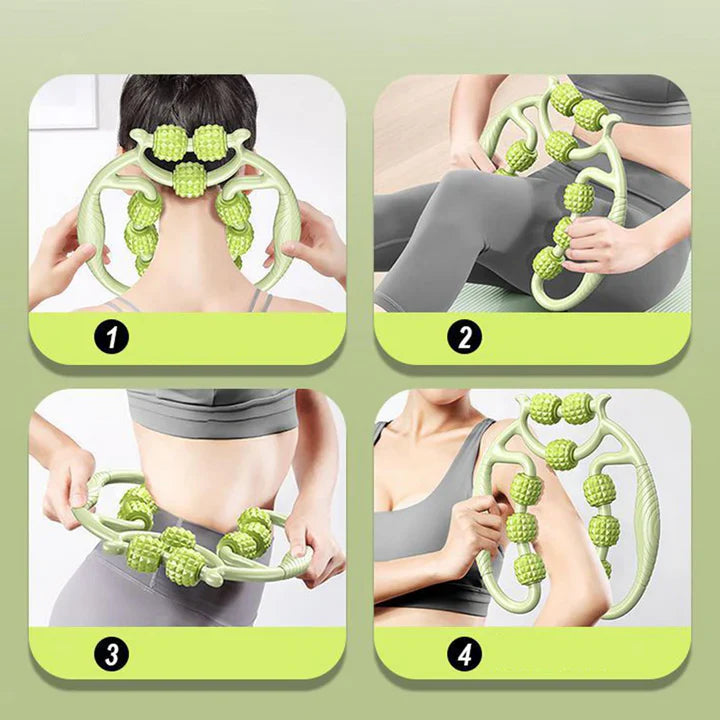 1

2

3

4