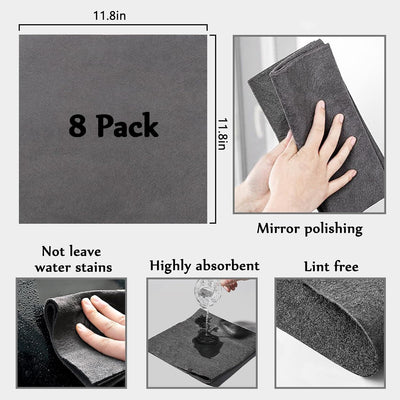 11.8in

8 Pack

11.8in

Mirror polishing

Not leave water stains

Highly absorbent

Lint free