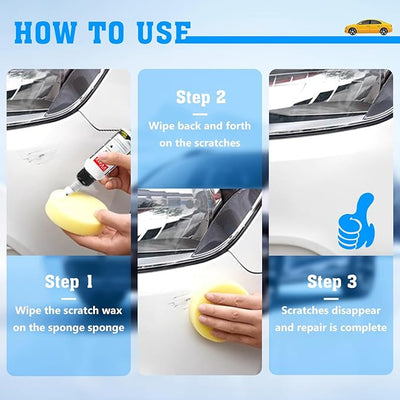 HOW TO USE

Step 1

Wipe the scratch wax on the sponge sponge

Step 2

Wipe back and forth on the scratches

Step 3

Scratches disappear and repair is complete