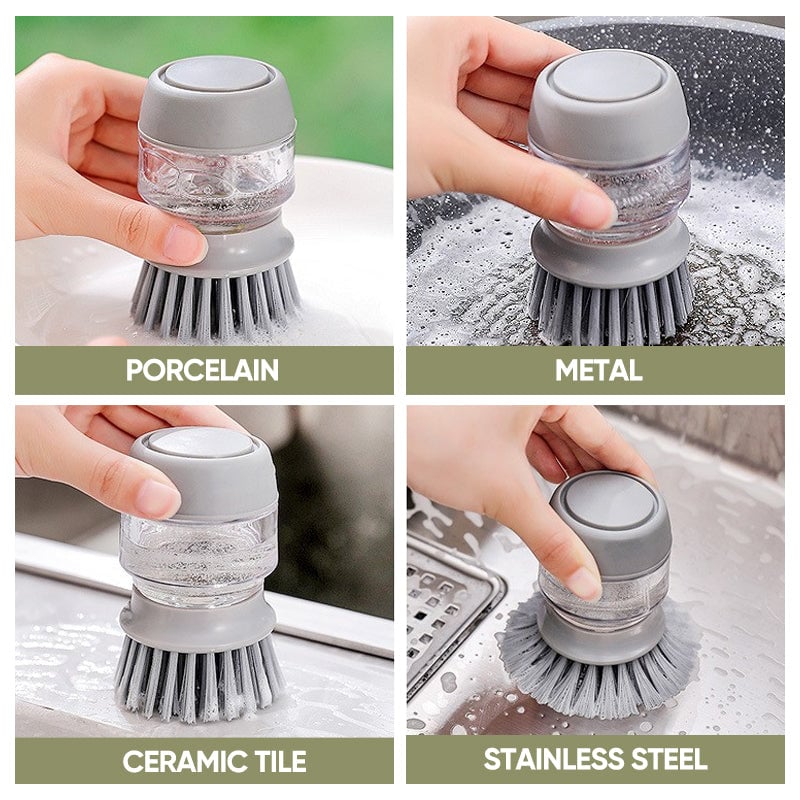 PORCELAIN

METAL

CERAMIC TILE

STAINLESS STEEL